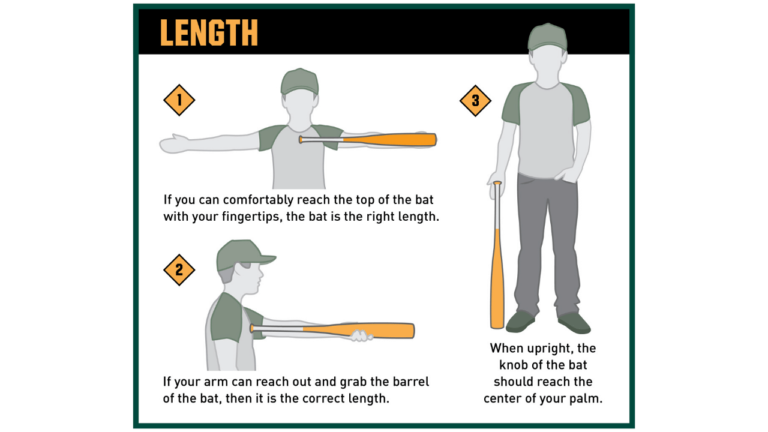 LENGTH

1

If you can comfortably reach the top of the bat with your fingertips, the bat is the right length.

2

If your arm can reach out and grab the barrel of the bat, then it is the correct length.

3

When upright, the knob of the bat should reach the center of your palm.